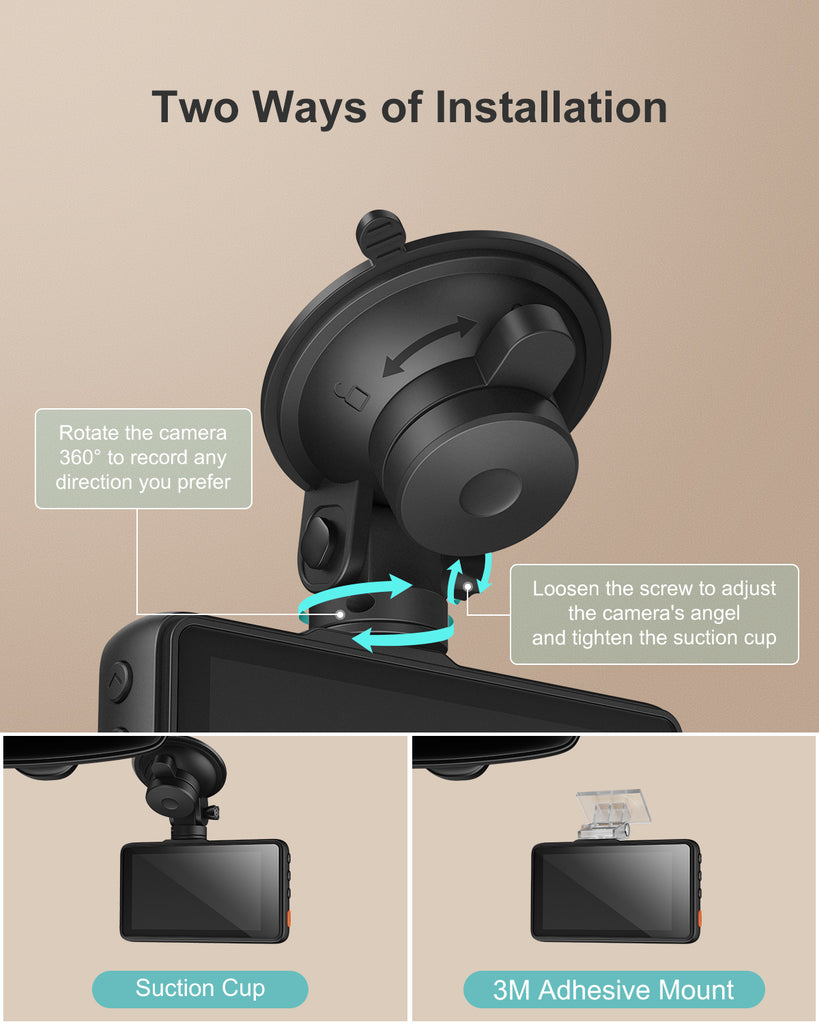 Two Ways of Installation

Rotate the camera 360° to record any direction you prefer

Loosen the screw to adjust the camera's angel and tighten the suction cup

Suction Cup

3M Adhesive Mount