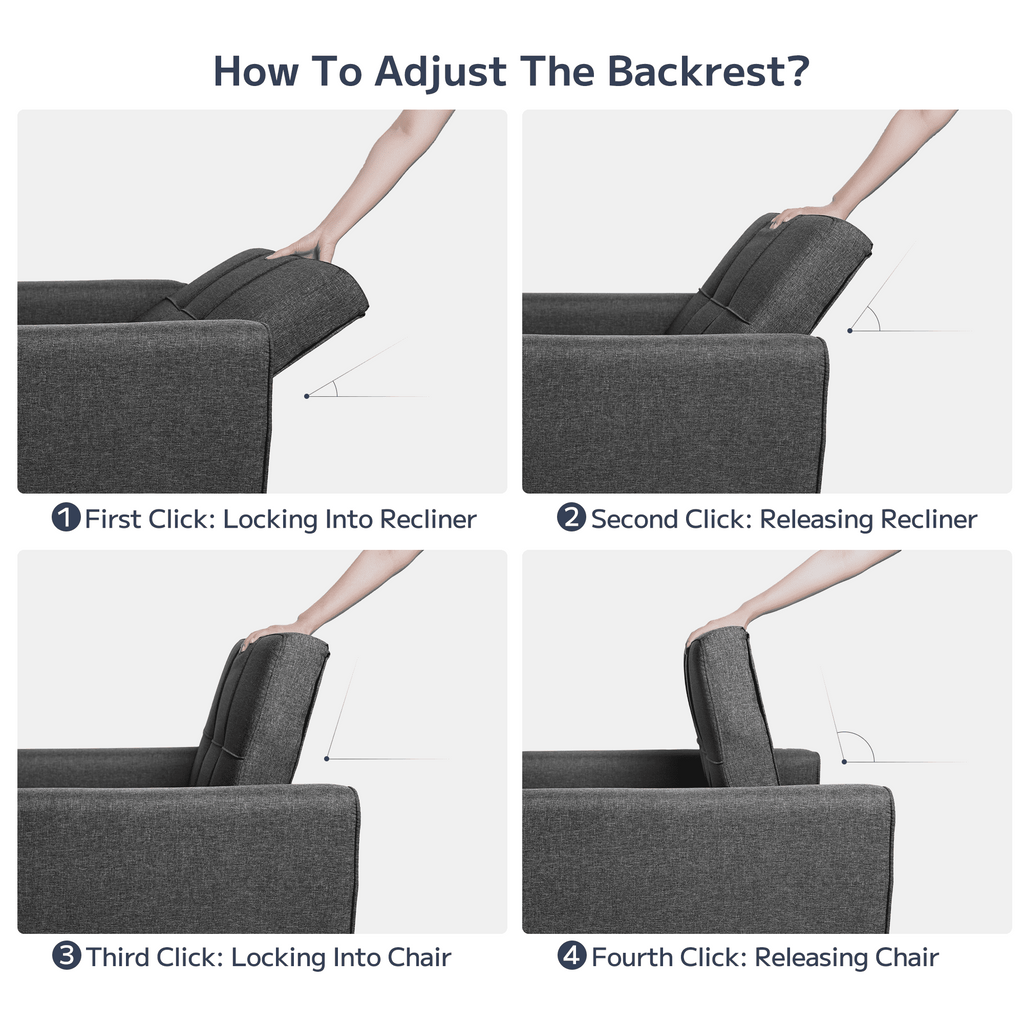 How To Adjust The Backrest?

1 First Click: Locking Into Recliner

2 Second Click: Releasing Recliner

3 Third Click: Locking Into Chair

4 Fourth Click: Releasing Chair