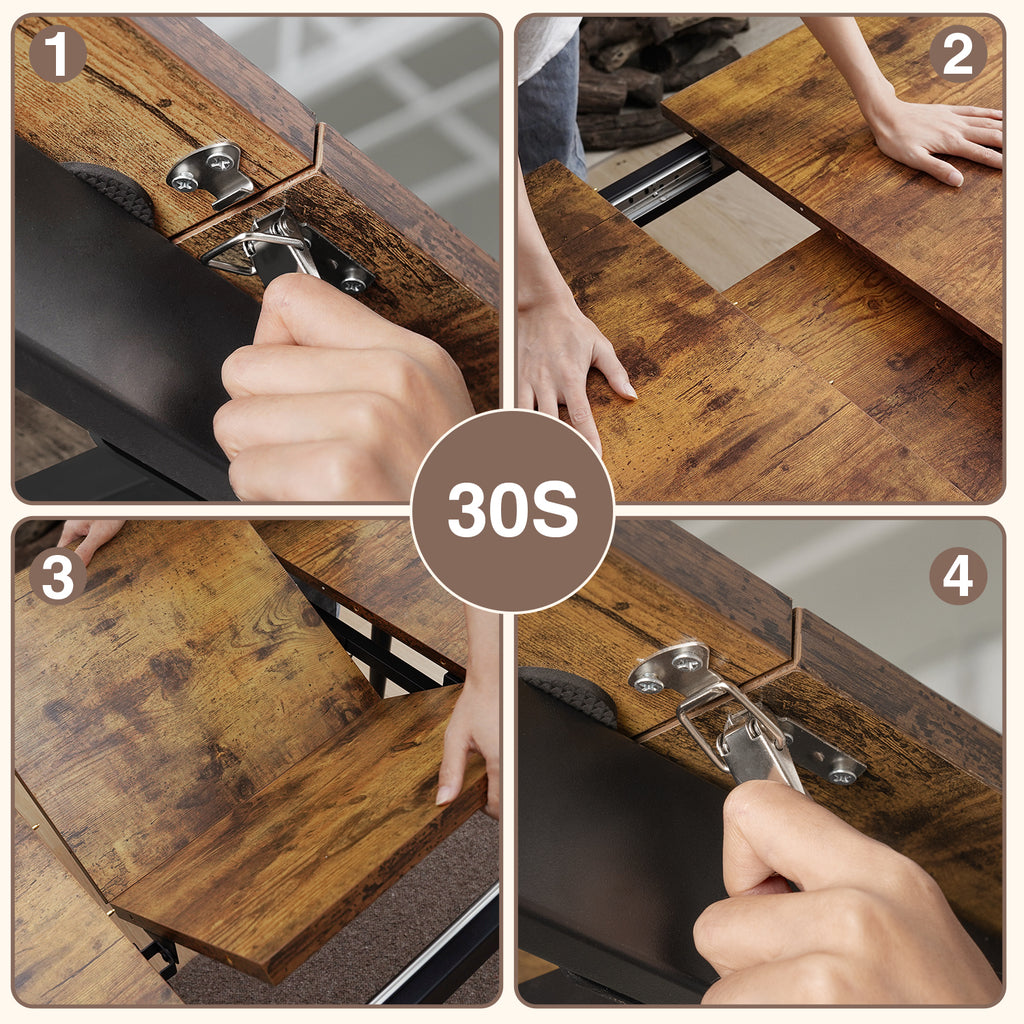 1

2

30S

3

4