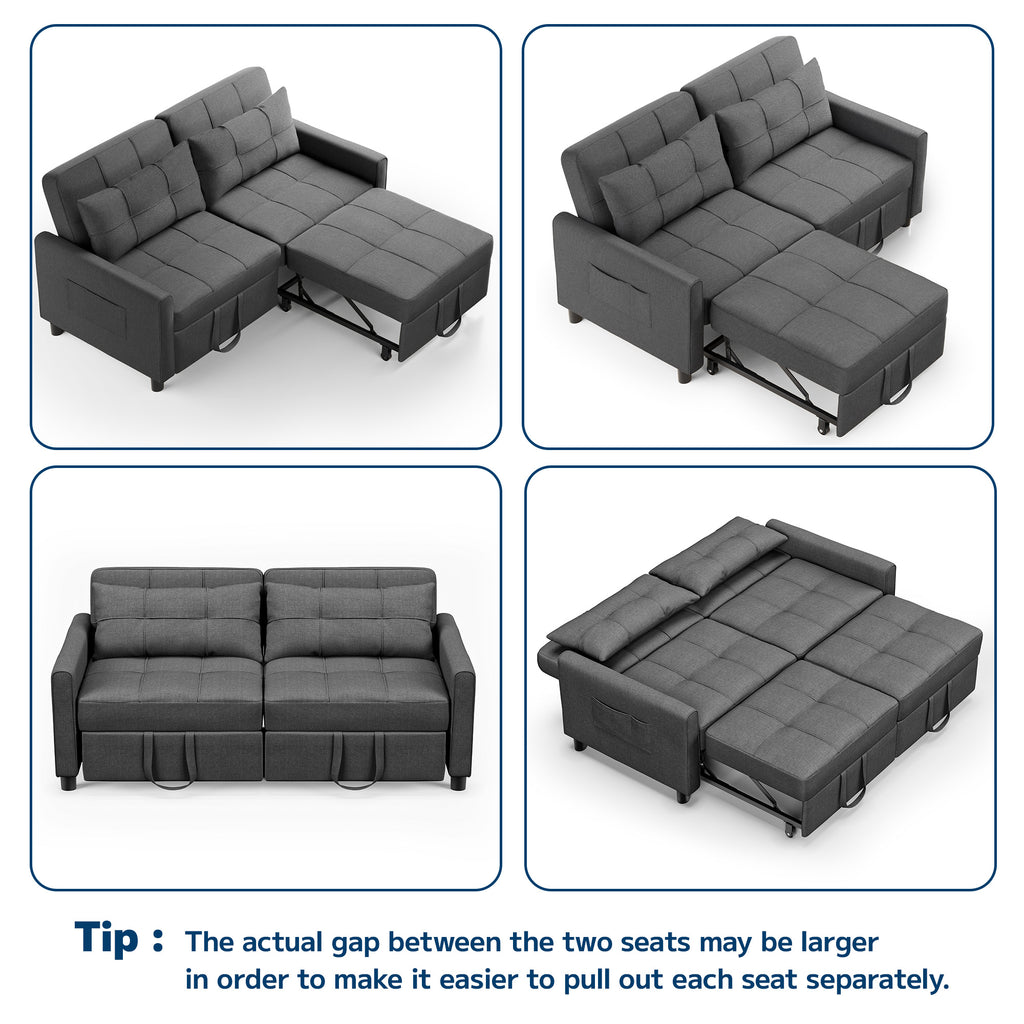 Tip : The actual gap between the two seats may be larger in order to make it easier to pull out each seat separately.