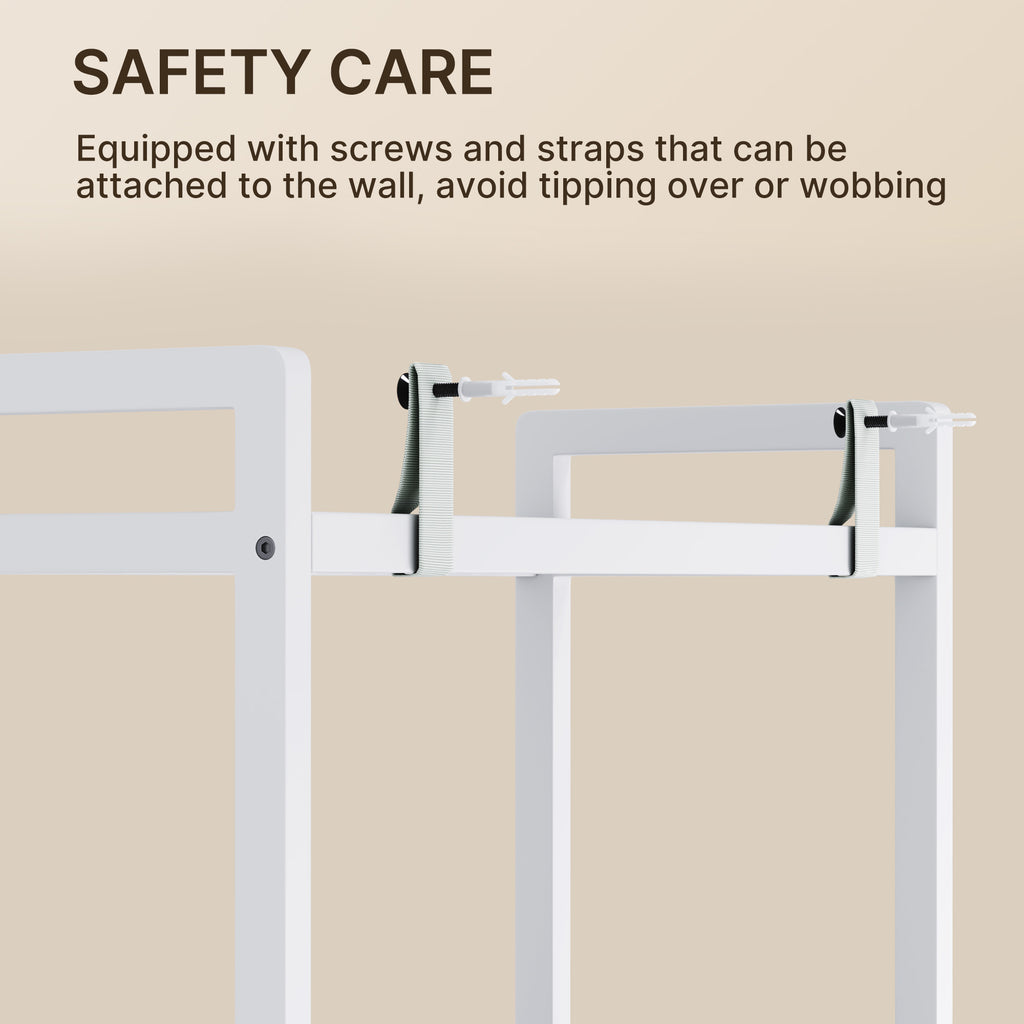 SAFETY CARE

Equipped with screws and straps that can be attached to the wall, avoid tipping over or wobbing