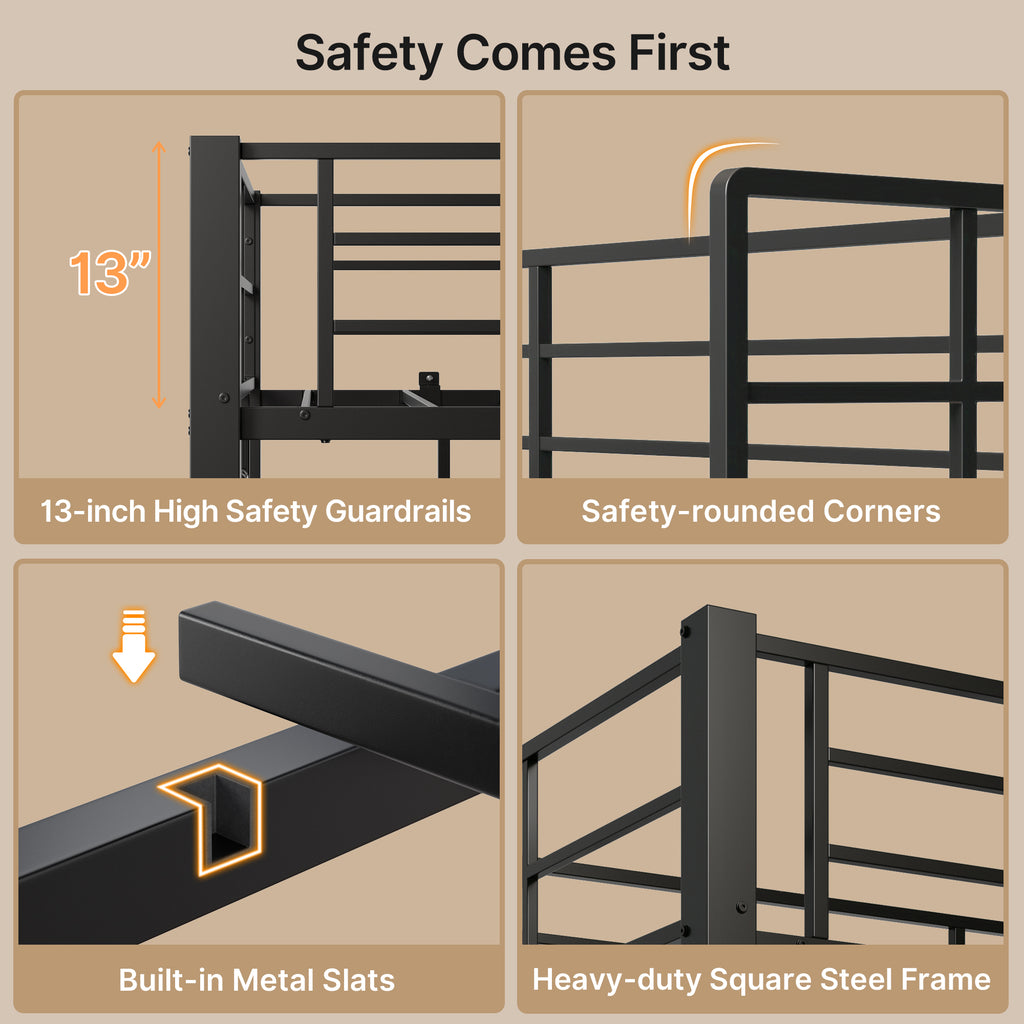 Safety Comes First

13"

13-inch High Safety Guardrails

Safety-rounded Corners

Built-in Metal Slats

Heavy-duty Square Steel Frame