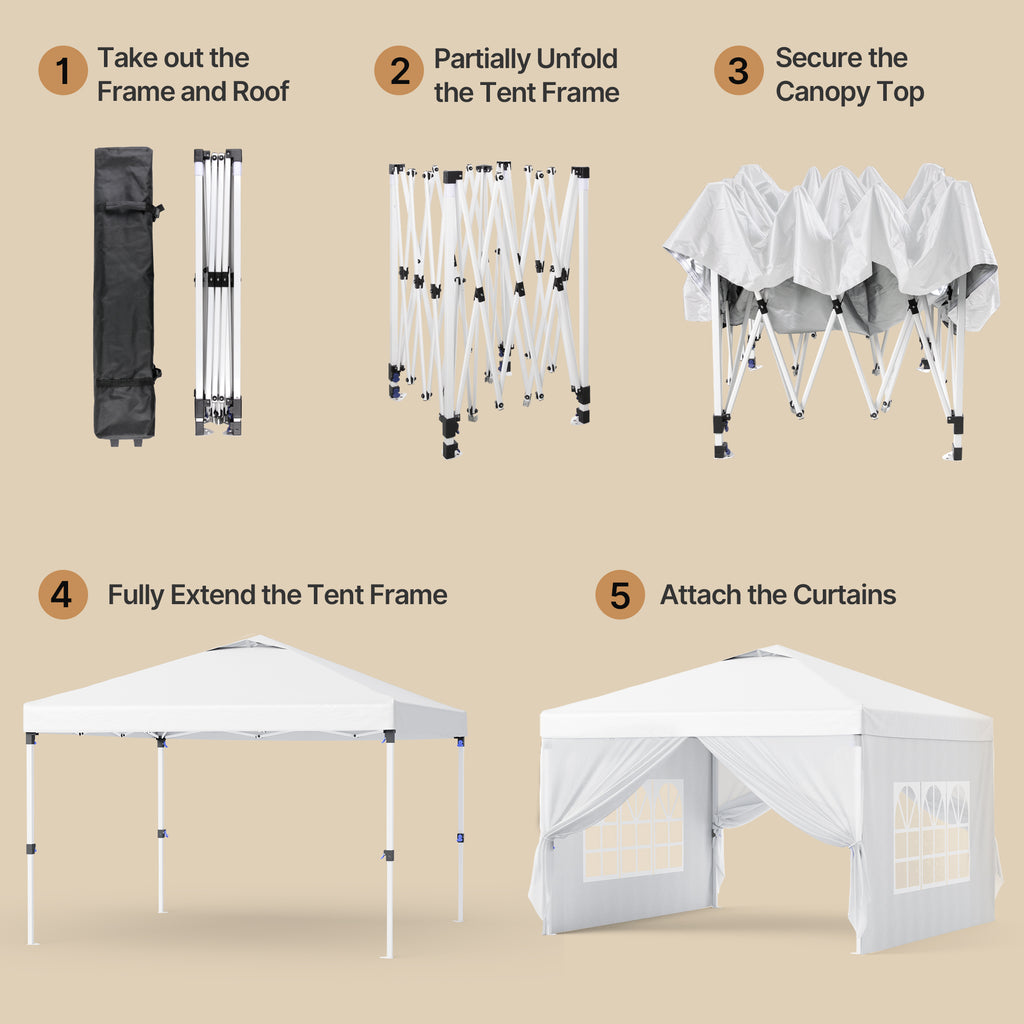 1 Take out the Frame and Roof

2 Partially Unfold the Tent Frame

3 Secure the Canopy Top

4 Fully Extend the Tent Frame

5 Attach the Curtains