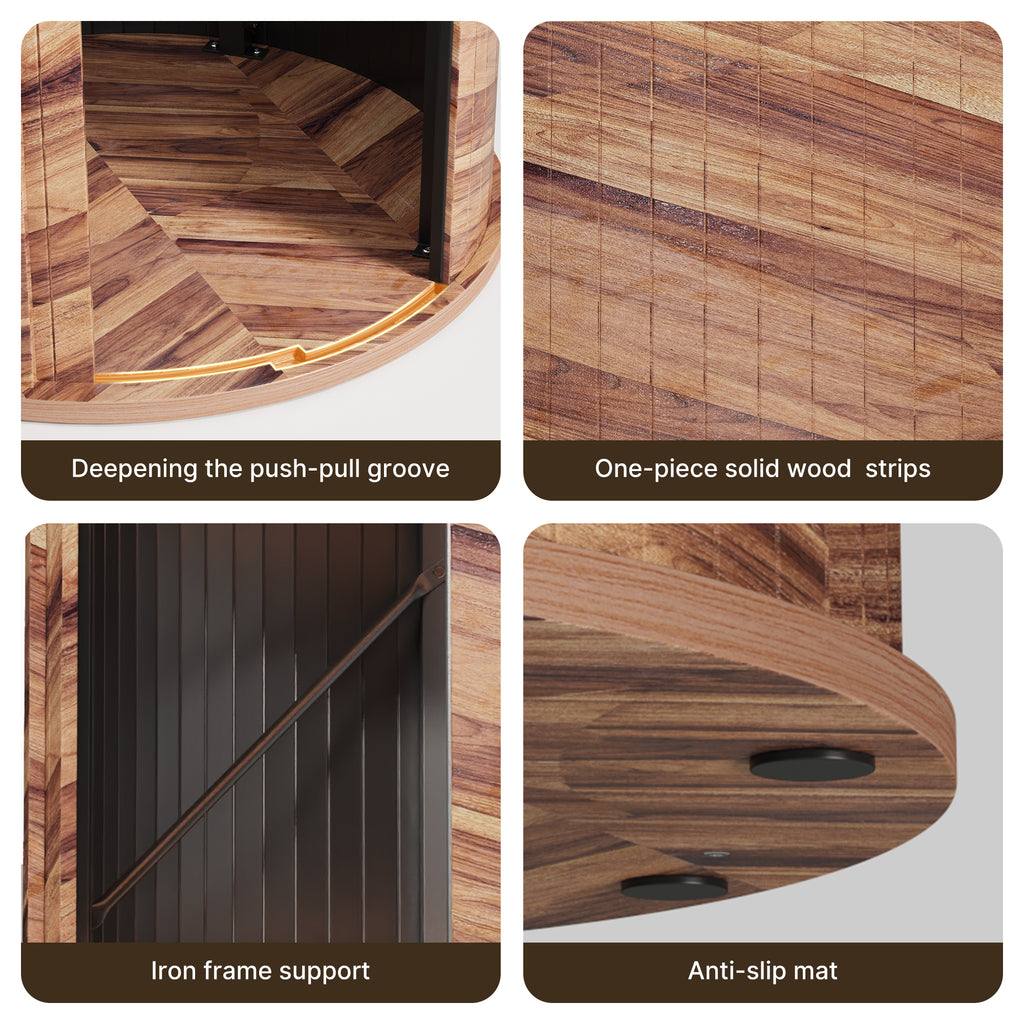 Deepening the push-pull groove

One-piece solid wood  strips

Iron frame support

Anti-slip mat