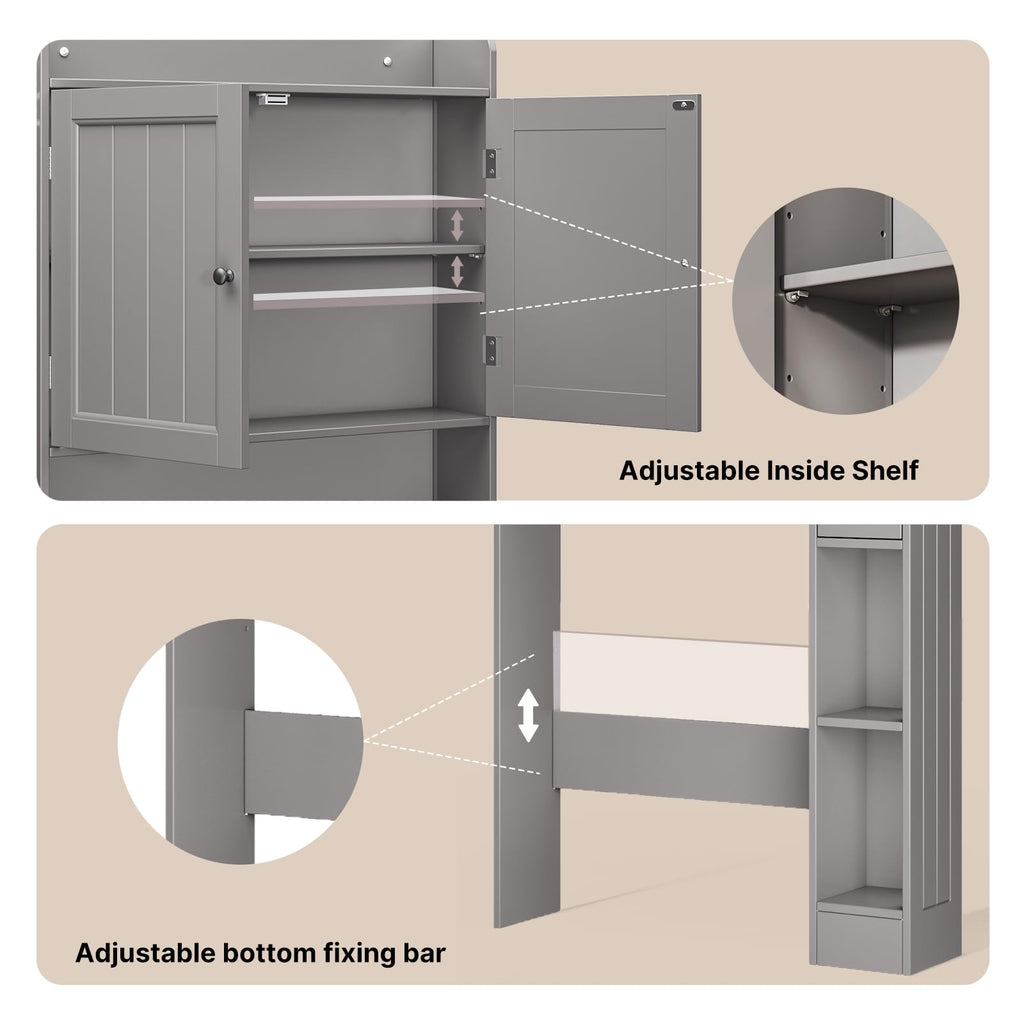 Adjustable Inside Shelf

Adjustable bottom fixing bar