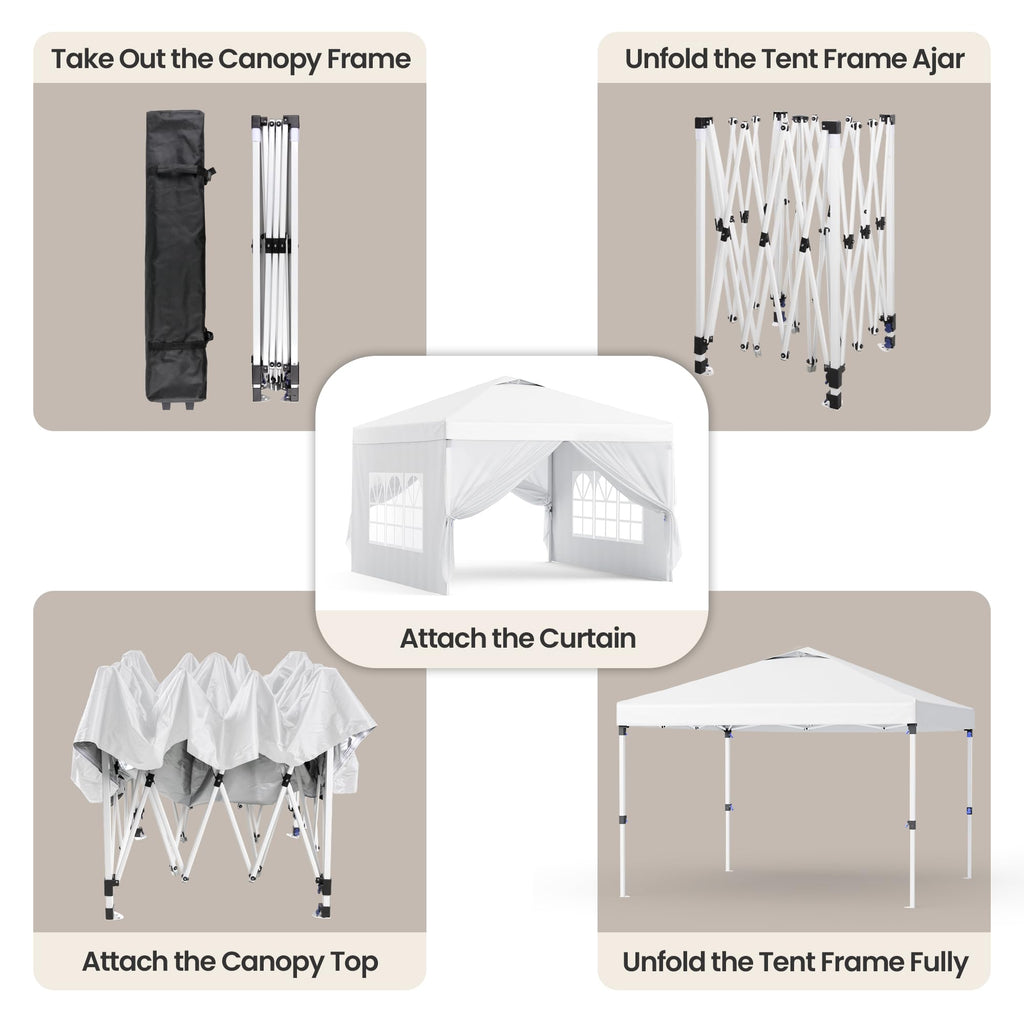 Take Out the Canopy Frame

Unfold the Tent Frame Ajar

Attach the Curtain

Attach the Canopy Top

Unfold the Tent Frame Fully